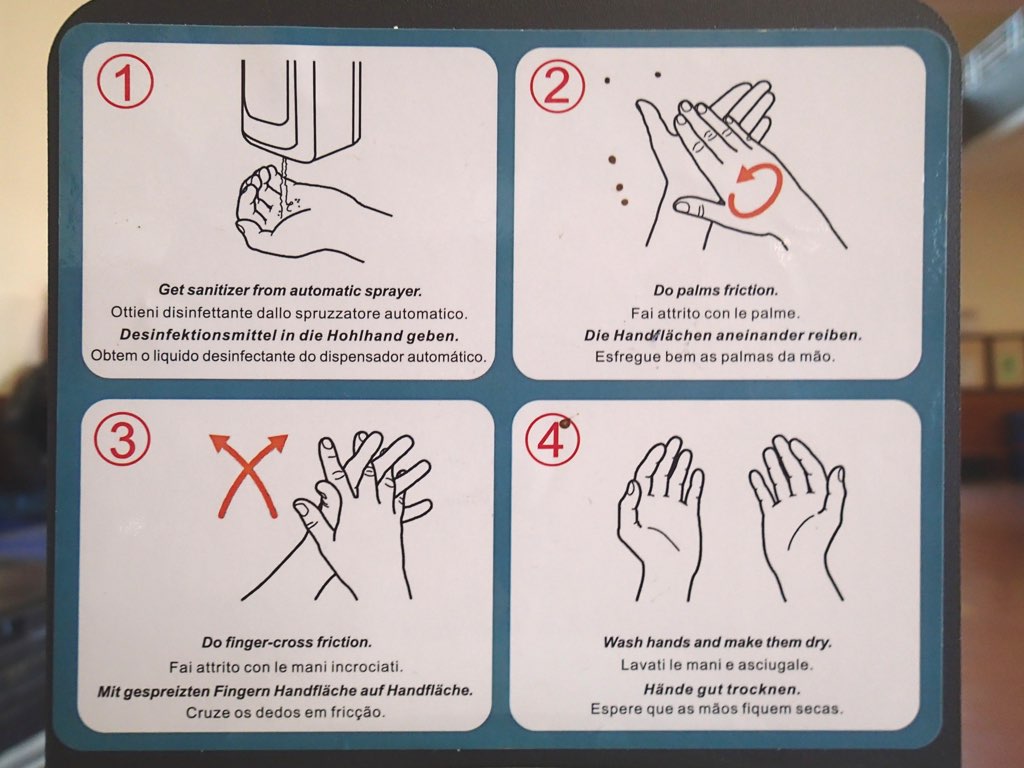 ①

Get sanitizer from automatic sprayer.
Ottieni disinfettante dallo spruzzatore automatico.
Desinfektionsmittel in die Hohlhand geben.
Obtem o liquido desinfectante do dispensador automático.

②

Do palms friction.
Fai attrito con le palme.
Die Handflächen aneinander reiben.
Esfregue bem as palmas da mão.

③

Do finger-cross friction.
Fai attrito con le mani incrociati.
Mit gespreizten Fingern Handfläche auf Handfläche.
Cruze os dedos em fricção.

④

Wash hands and make them dry.
Lavati le mani e asciugale.
Hände gut trocknen.
Espere que as mãos fiquem secas.